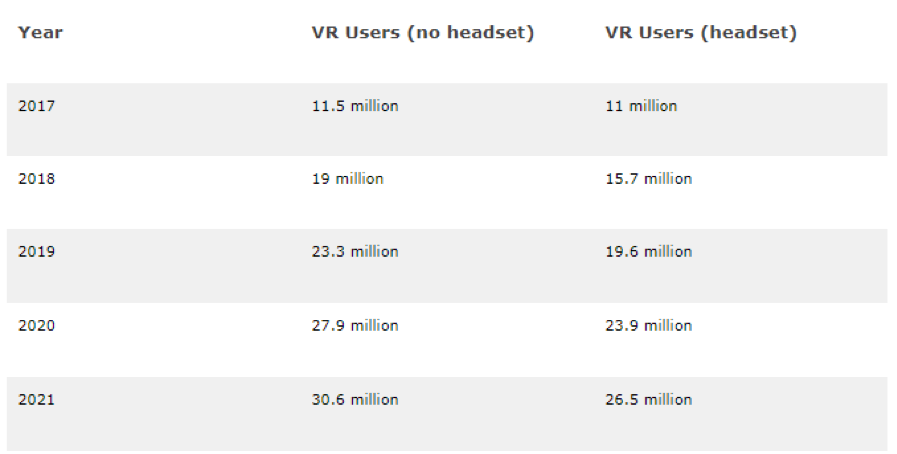 | Year | VR Users (no headset) | VR Users (headset) |
|---|---|---|
| 2017 | 11.5 million | 11 million |
| 2018 | 19 million | 15.7 million |
| 2019 | 23.3 million | 19.6 million |
| 2020 | 27.9 million | 23.9 million |
| 2021 | 30.6 million | 26.5 million |