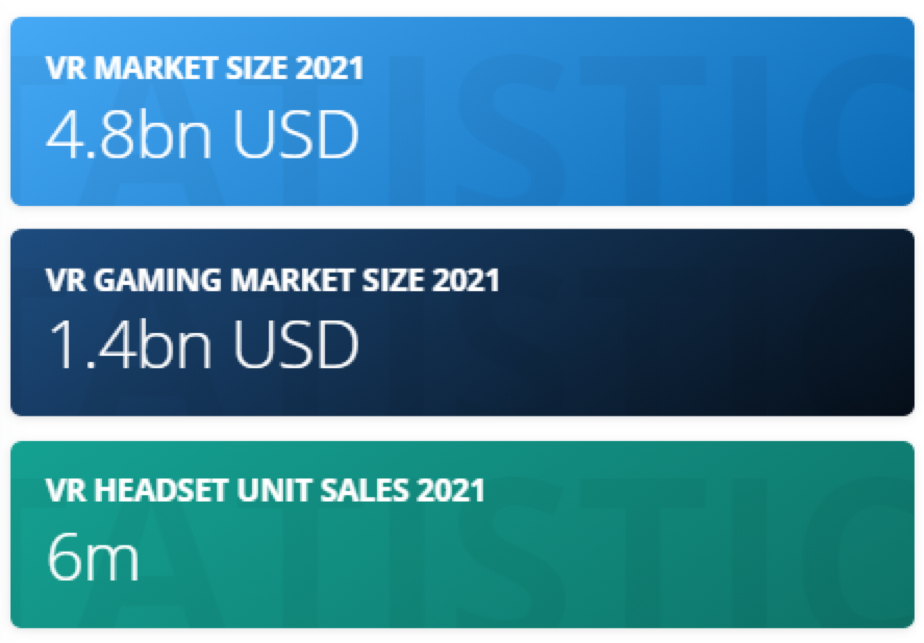 VR MARKET SIZE 2021
4.8bn USD

VR GAMING MARKET SIZE 2021
1.4bn USD

VR HEADSET UNIT SALES 2021
6m